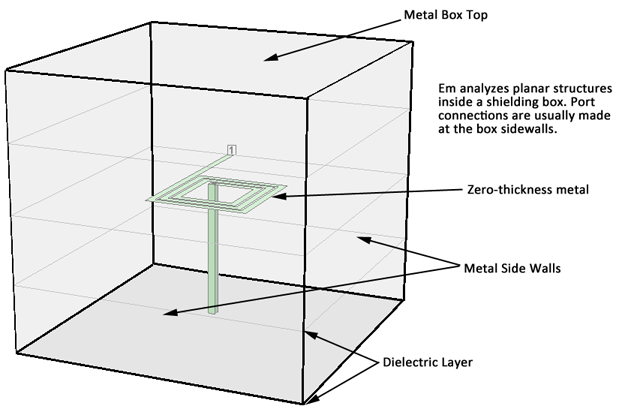 Metal Box Top

Em analyzes planar structures inside a shielding box. Port connections are usually made at the box sidewalls.

1

Zero-thickness metal

Metal Side Walls

Dielectric Layer