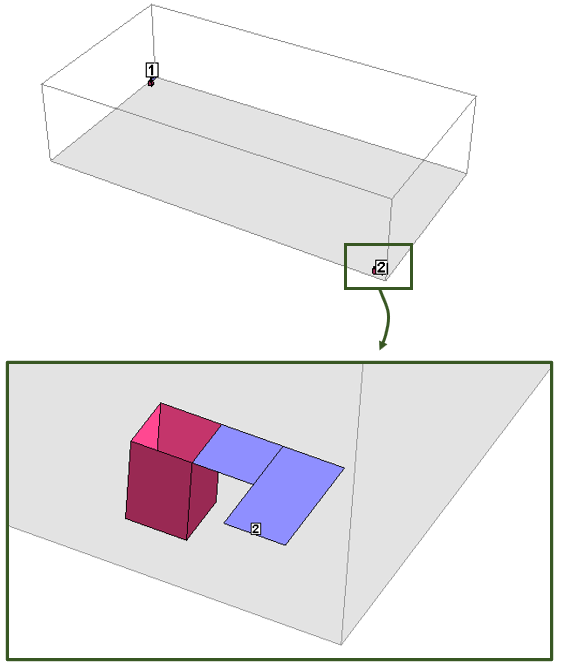 1

2

2