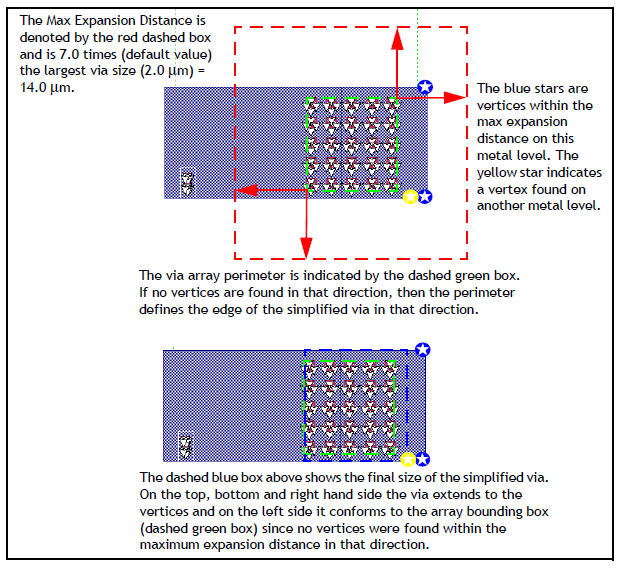 The Max Expansion Distance is denoted by the red dashed box and is 7.0 times (default value) the largest via size (2.0 µm) = 14.0 µm.

The blue stars are vertices within the max expansion distance on this metal level. The yellow star indicates a vertex found on another metal level.

The via array perimeter is indicated by the dashed green box. If no vertices are found in that direction, then the perimeter defines the edge of the simplified via in that direction.

The dashed blue box above shows the final size of the simplified via. On the top, bottom and right hand side the via extends to the vertices and on the left side it conforms to the array bounding box (dashed green box) since no vertices were found within the maximum expansion distance in that direction.