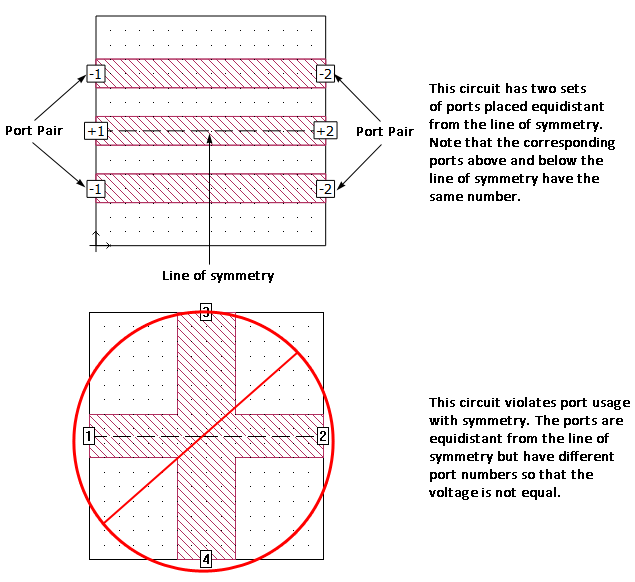 -1

-2

Port Pair

+1

+2

Port Pair

-1

-2

Line of symmetry

This circuit has two sets of ports placed equidistant from the line of symmetry. Note that the corresponding ports above and below the line of symmetry have the same number.

3

1

2

4

This circuit violates port usage with symmetry. The ports are equidistant from the line of symmetry but have different port numbers so that the voltage is not equal.